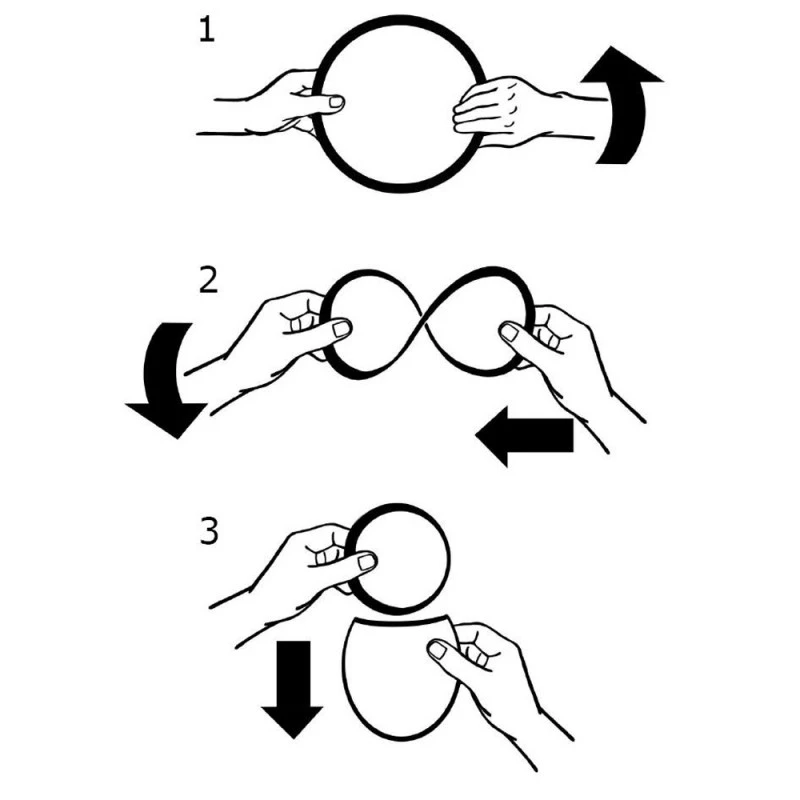 1

2

3