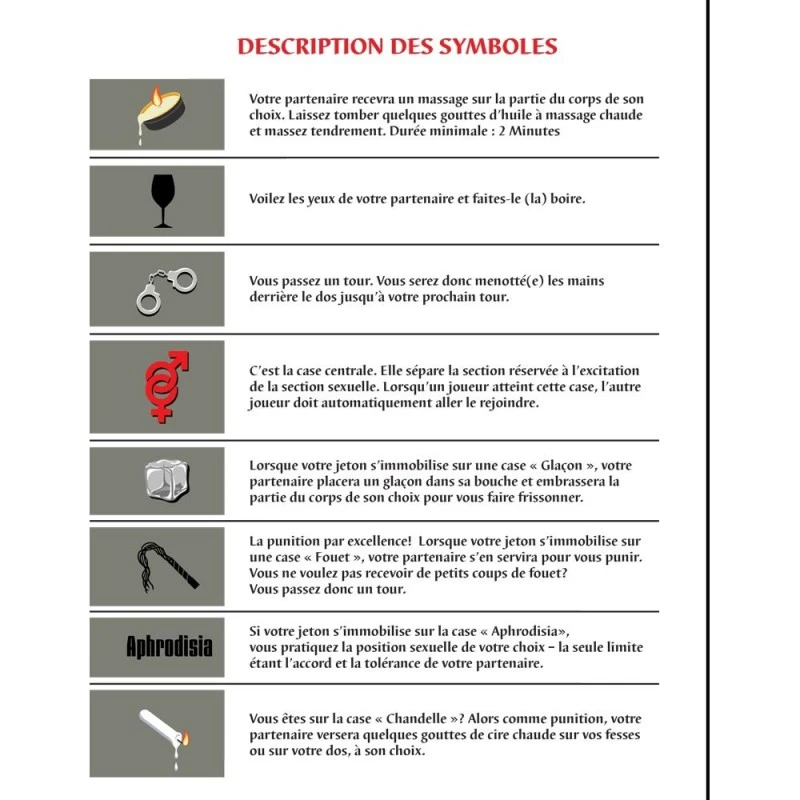 DESCRIPTION DES SYMBOLES

Votre partenaire recevra un massage sur la partie du corps de son choix. Laissez tomber quelques gouttes d'huile à massage chaude et massez tendrement. Durée minimale : 2 Minutes

Voilez les yeux de votre partenaire et faites-le (la) boire.

Vous passez un tour. Vous serez donc menotté(e) les mains derrière le dos jusqu'à votre prochain tour.

C'est la case centrale. Elle sépare la section réservée à l'excitation de la section sexuelle. Lorsqu'un joueur atteint cette case, l'autre joueur doit automatiquement aller le rejoindre.

Lorsque votre jeton s'immobilise sur une case « Glaçon », votre partenaire placera un glaçon dans sa bouche et embrassera la partie du corps de son choix pour vous faire frissonner.

La punition par excellence! Lorsque votre jeton s'immobilise sur une case « Fouet », votre partenaire s'en servira pour vous punir. Vous ne voulez pas recevoir de petits coups de fouet? Vous passez donc un tour.

Aphrodisia

Si votre jeton s'immobilise sur la case « Aphrodisia», vous pratiquez la position sexuelle de votre choix – la seule limite étant l'accord et la tolérance de votre partenaire.

Vous êtes sur la case « Chandelle »? Alors comme punition, votre partenaire versera quelques gouttes de cire chaude sur vos fesses ou sur votre dos, à son choix.